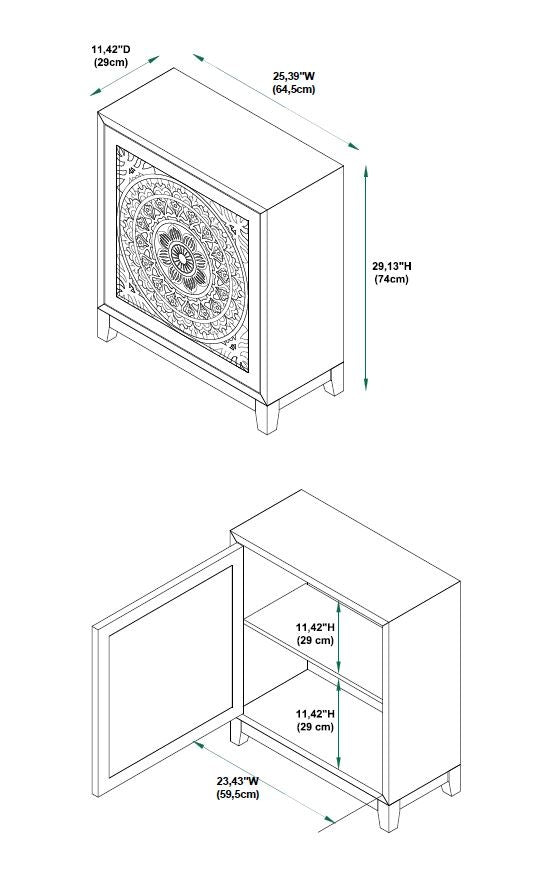 11,42"D
(29cm)

25,39"W
(64,5cm)

29,13"H
(74cm)

11,42"H
(29 cm)

11,42"H
(29 cm)

23,43"W
(59,5cm)