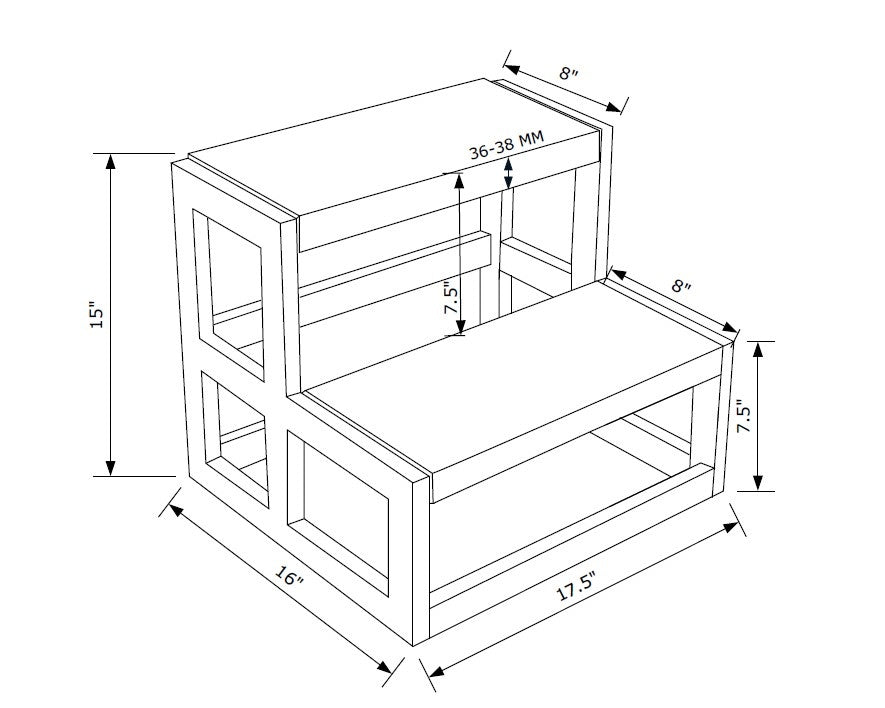 8"

36-38 MM

15"

7.5"

8"

7.5"

16"

17.5"