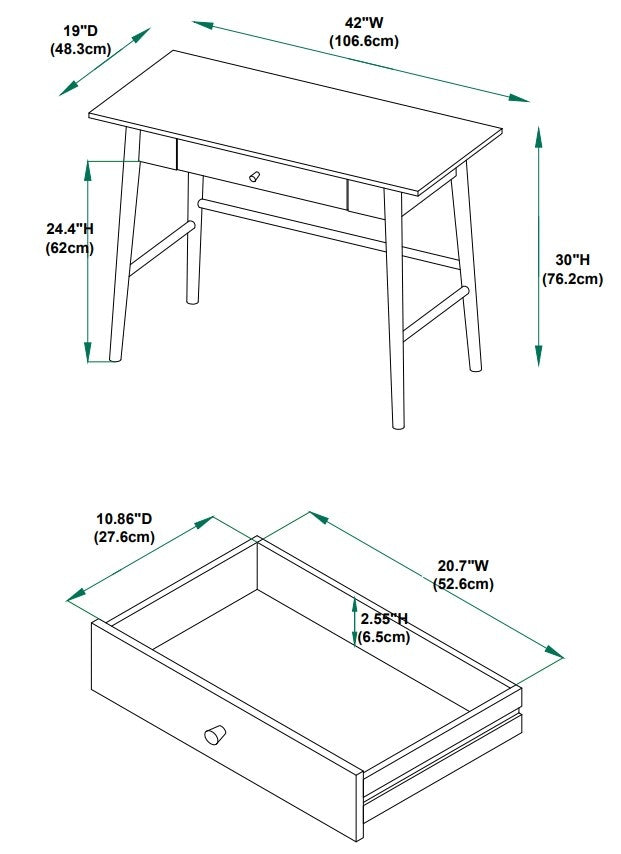 19"D
(48.3cm)

42"W
(106.6cm)

24.4"H
(62cm)

30"H
(76.2cm)

10.86"D
(27.6cm)

20.7"W
(52.6cm)

2.55"H
(6.5cm)