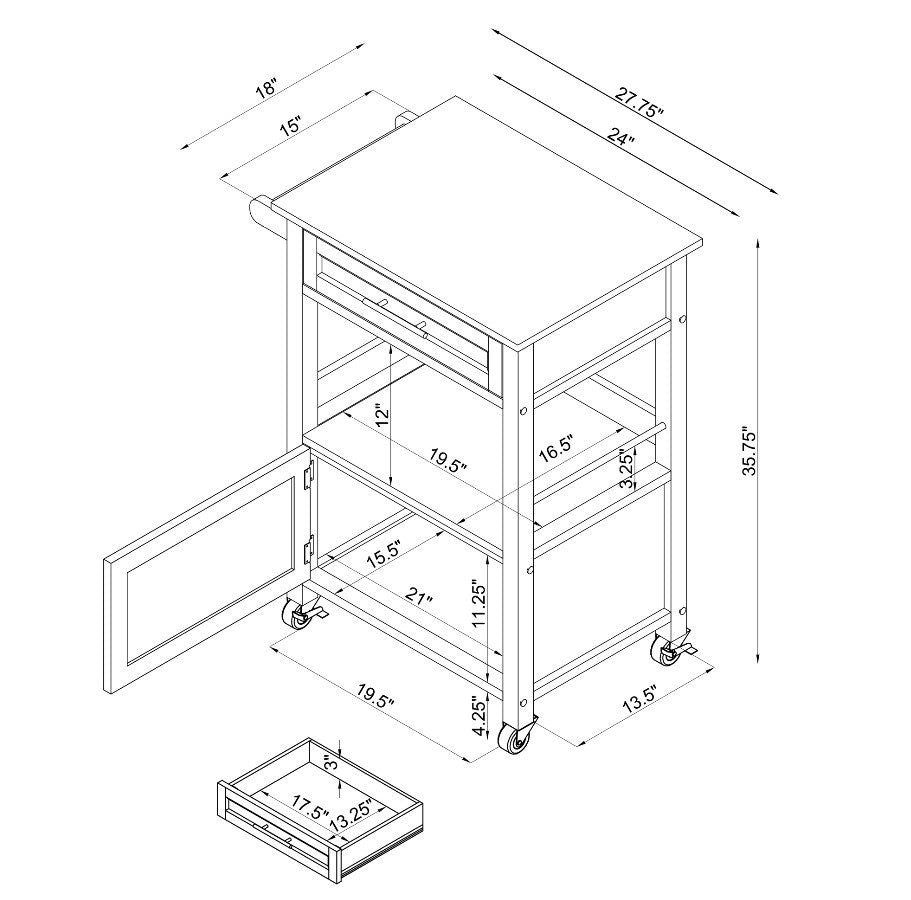 18"
15"
27.75"
24"
35.75"
12"
19.5"
16.5"
3.25"
15.5"
21"
11.25"
19.5"
4.25"
13.5"
3"
17.5"
13.25"