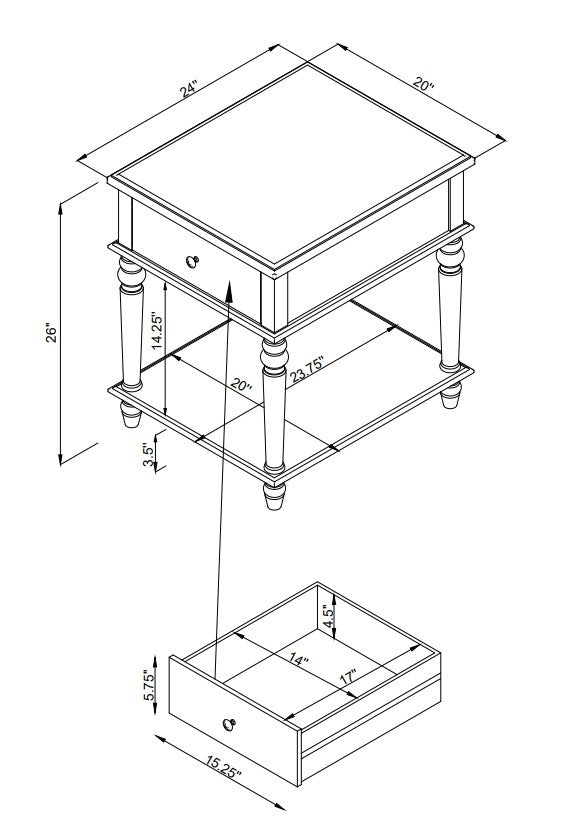 24"
20"
26"
14.25"
20"
23.75"
3.5"
4.5"
14"
17"
5.75"
15.25"