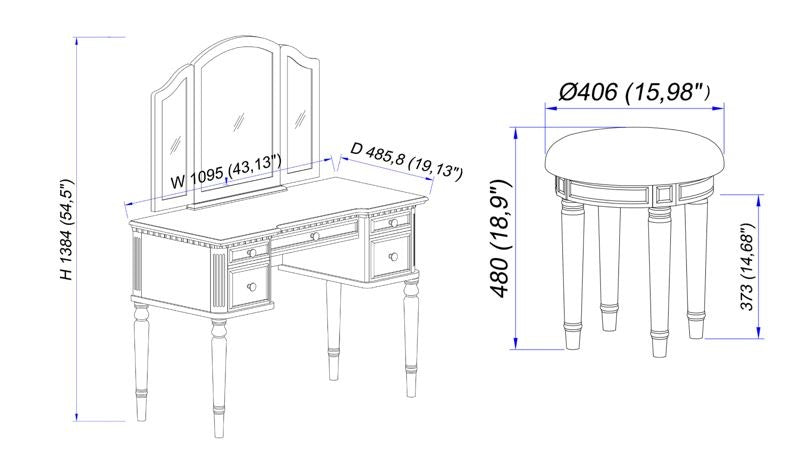 H 1384 (54,5")

W 1095 (43,13")

D 485,8 (19,13")

Ø406 (15,98")

480 (18,9")

373 (14,68")