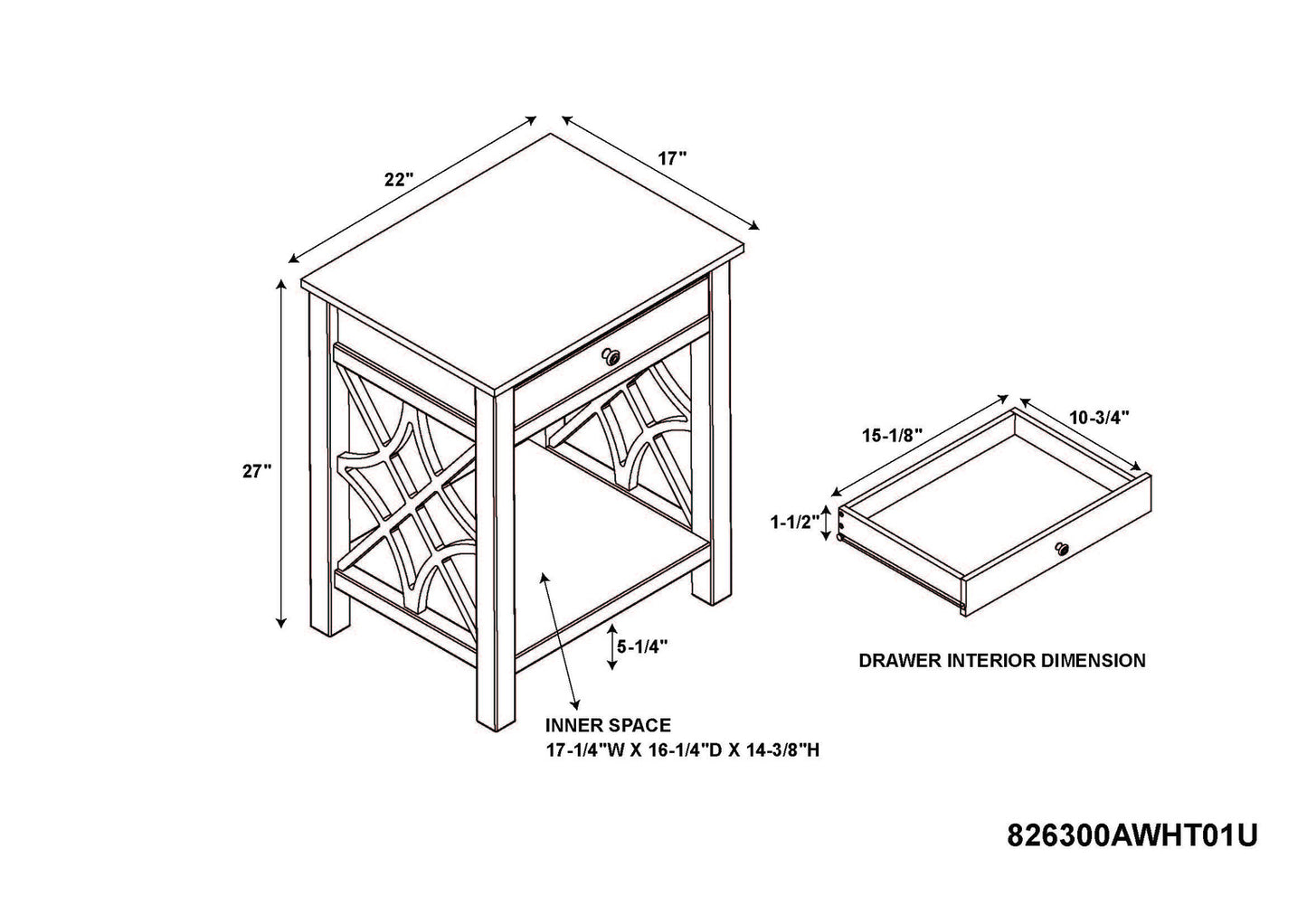 22"

17"

27"

5-1/4"

INNER SPACE
17-1/4"W X 16-1/4"D X 14-3/8"H

15-1/8"

10-3/4"

1-1/2"

DRAWER INTERIOR DIMENSION

826300AWHT01U