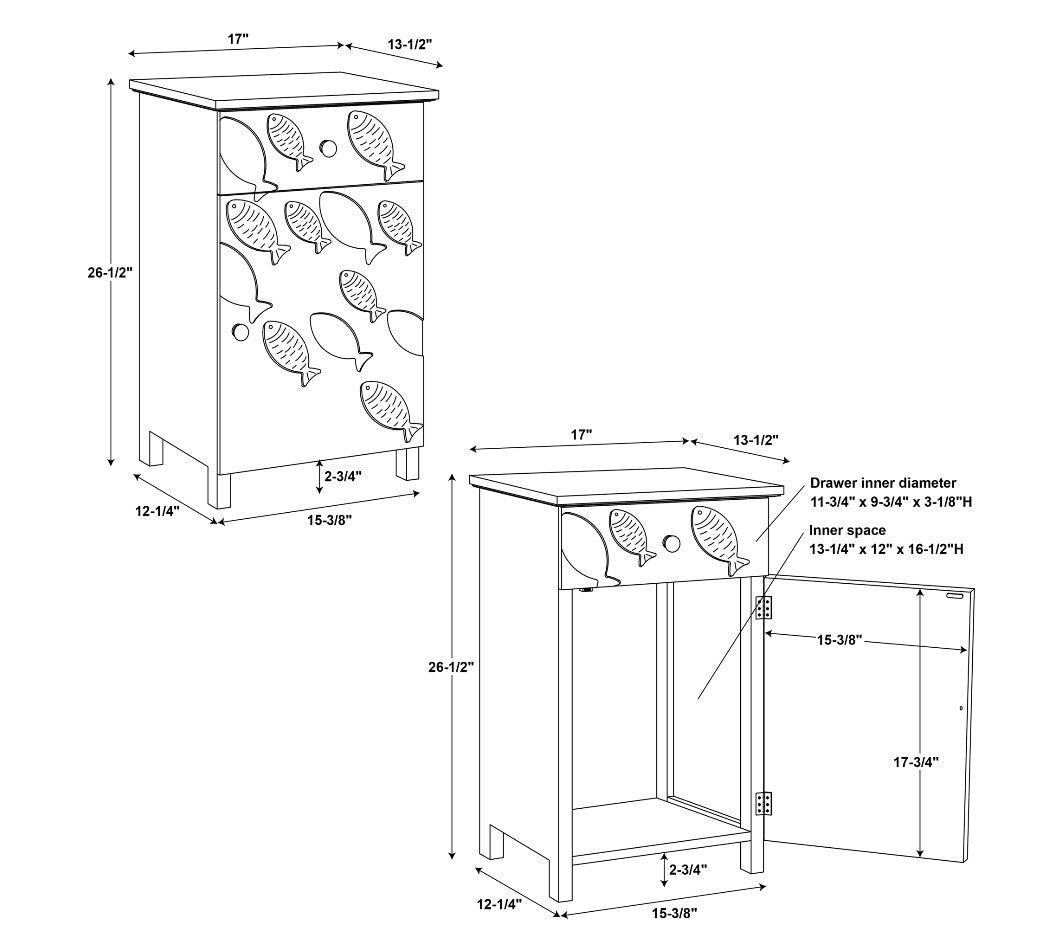 17"
13-1/2"
26-1/2"
2-3/4"
12-1/4"
15-3/8"

17"
13-1/2"
Drawer inner diameter
11-3/4" x 9-3/4" x 3-1/8"H
Inner space
13-1/4" x 12" x 16-1/2"H
15-3/8"
26-1/2"
17-3/4"
2-3/4"
12-1/4"
15-3/8"