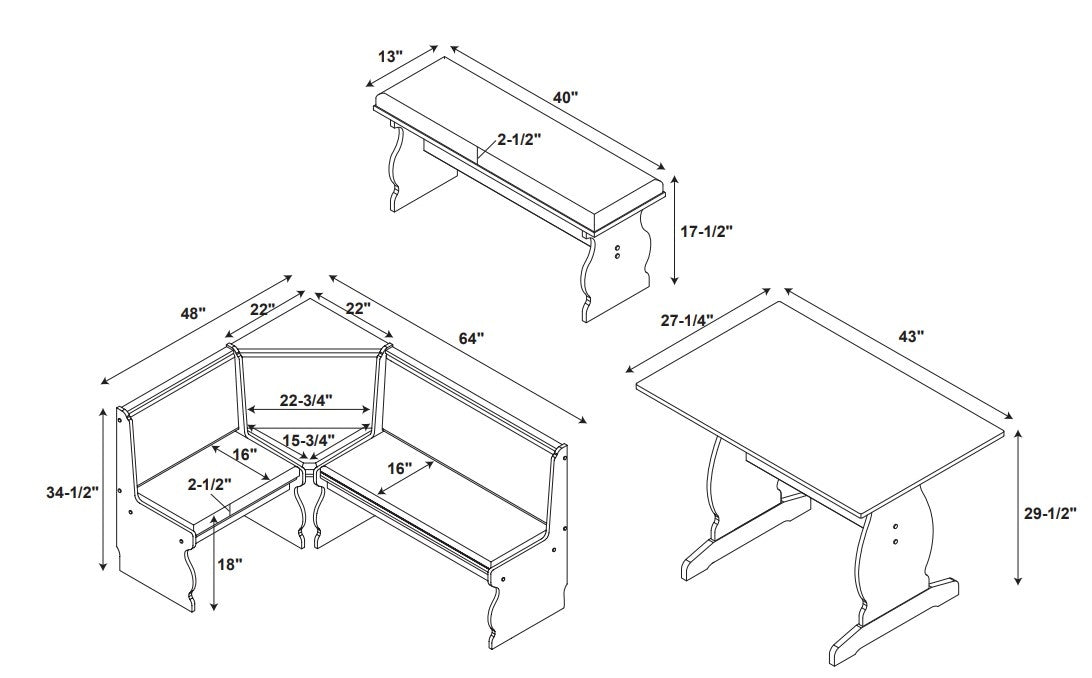 13"
40"
2-1/2"
17-1/2"
48"
22"
22"
64"
22-3/4"
15-3/4"
16"
16"
2-1/2"
34-1/2"
18"
27-1/4"
43"
29-1/2"