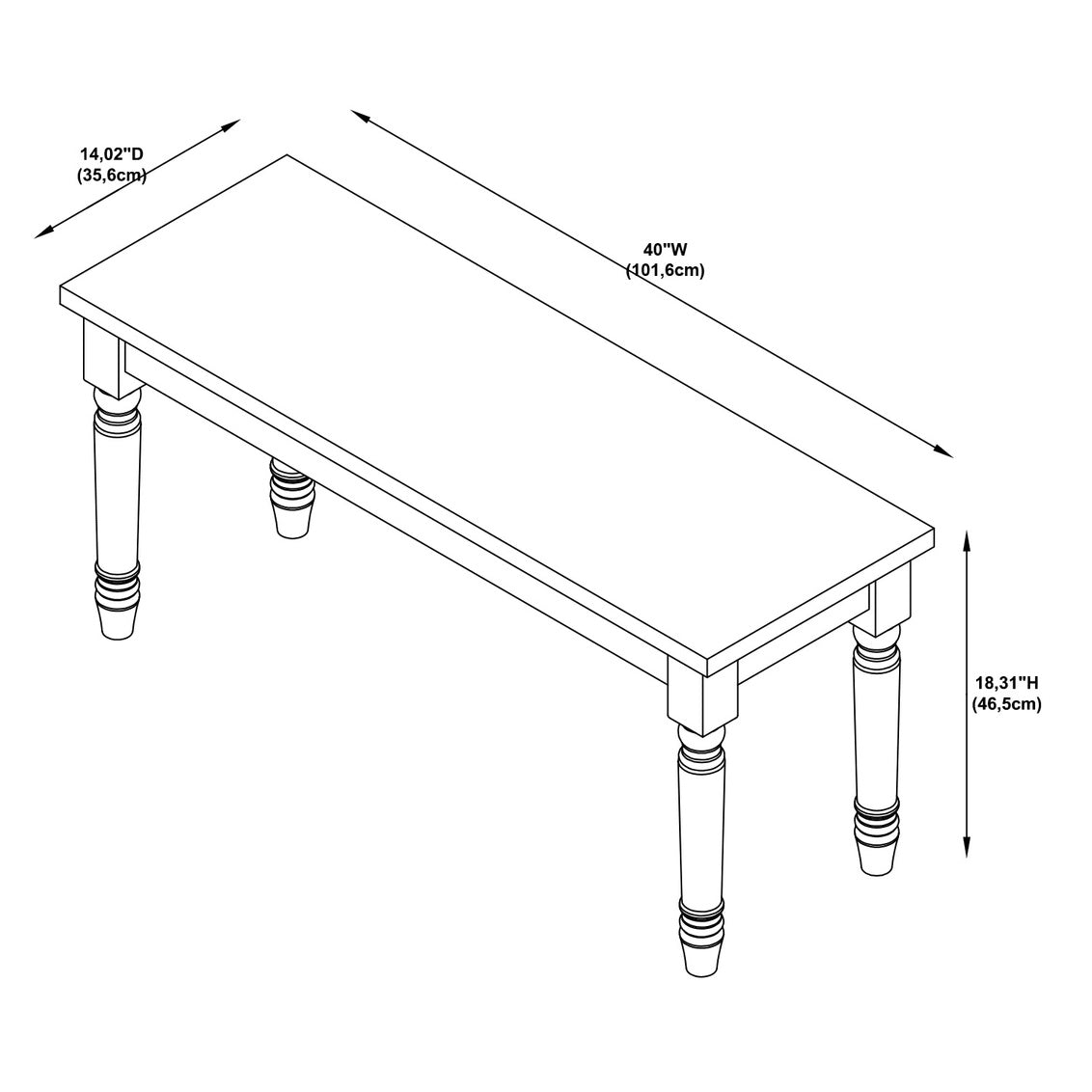 14,02"D
(35,6cm)

40"W
(101,6cm)

18,31"H
(46,5cm)